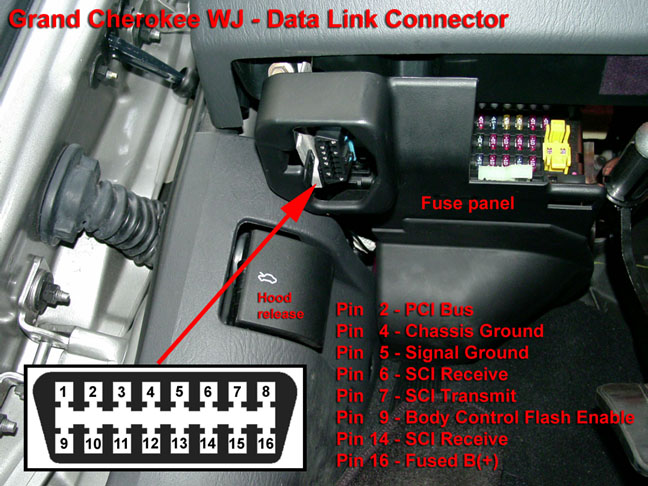 Grand Cherokee WJ - Data Link Connector

Fuse panel

Hood release

Pin 2 - PCI Bus
Pin 4 - Chassis Ground
Pin 5 - Signal Ground
Pin 6 - SCI Receive
Pin 7 - SCI Transmit
Pin 9 - Body Control Flash Enable
Pin 14 - SCI Receive
Pin 16 - Fused B(+)

1 2 3 4 5 6 7 8
9 10 11 12 13 14 15 16